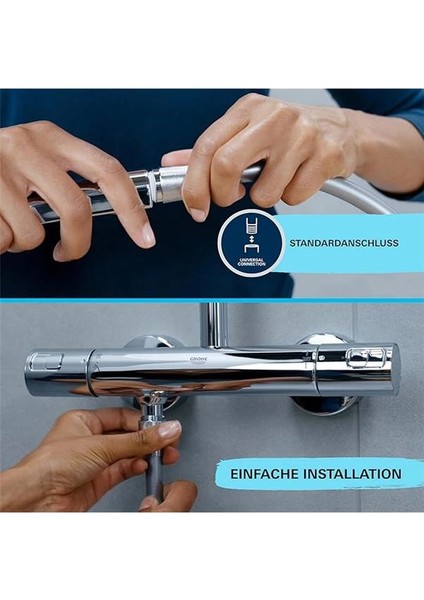 UNIVERSAL CONNECTION

STANDARDANSCHLUSS

GROHE

EINFACHE INSTALLATION