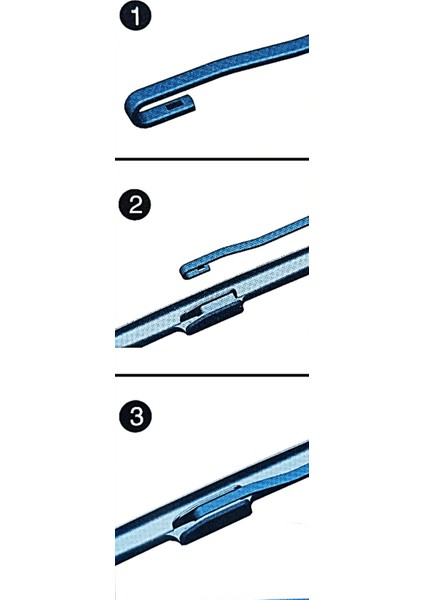 1

2

3