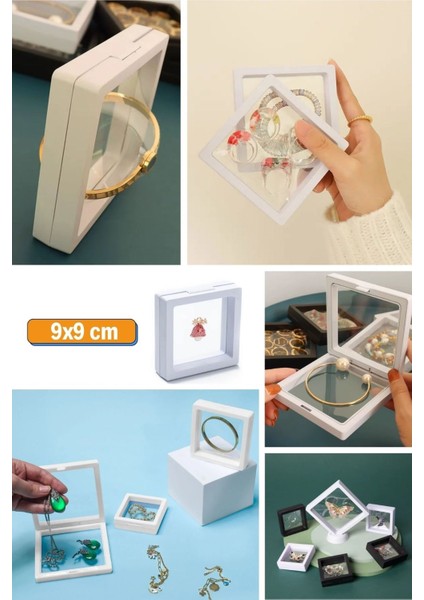 9x9 cm