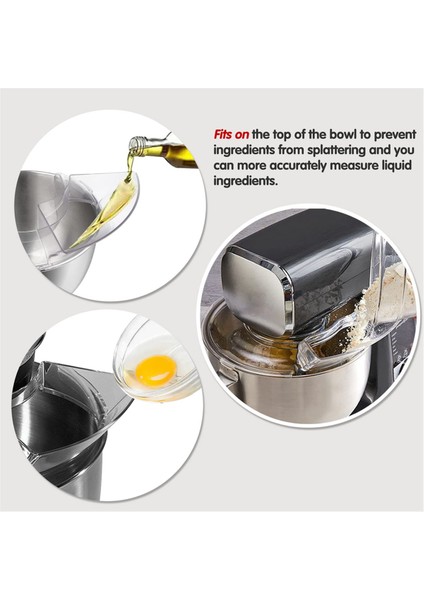 Fits on the top of the bowl to prevent ingredients from splattering and you can more accurately measure liquid ingredients.