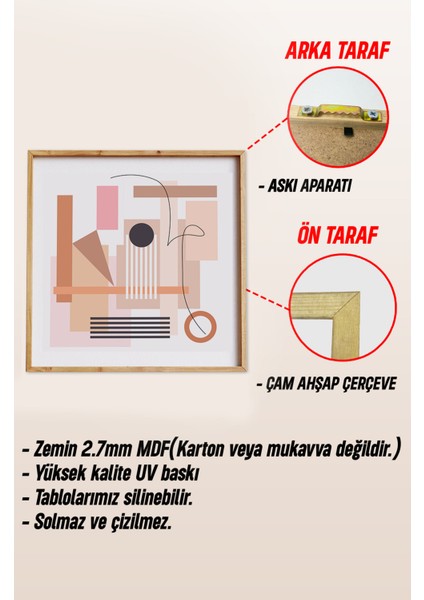 ARKA TARAF

- ASKI APARATI

ÖN TARAF

- ÇAM AHŞAP ÇERÇEVE

- Zemin 2.7mm MDF(Karton veya mukavva değildir.)
- Yüksek kalite UV baskı
- Tablolarımız silinebilir.
- Solmaz ve çizilmez.