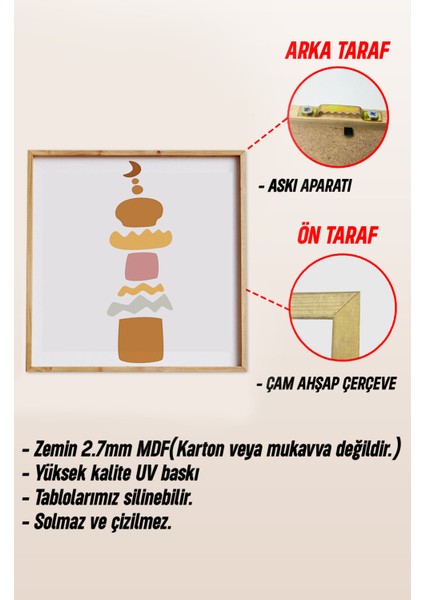 ARKA TARAF

- ASKI APARATI

ÖN TARAF

- ÇAM AHŞAP ÇERÇEVE

- Zemin 2.7mm MDF(Karton veya mukavva değildir.)
- Yüksek kalite UV baskı
- Tablolarımız silinebilir.
- Solmaz ve çizilmez.