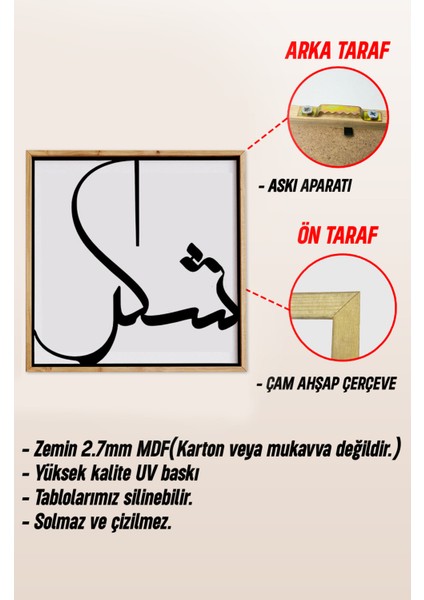 ARKA TARAF

- ASKI APARATI

ÖN TARAF

شكر

- ÇAM AHŞAP ÇERÇEVE

- Zemin 2.7mm MDF(Karton veya mukavva değildir.)
- Yüksek kalite UV baskı
- Tablolarımız silinebilir.
- Solmaz ve çizilmez.