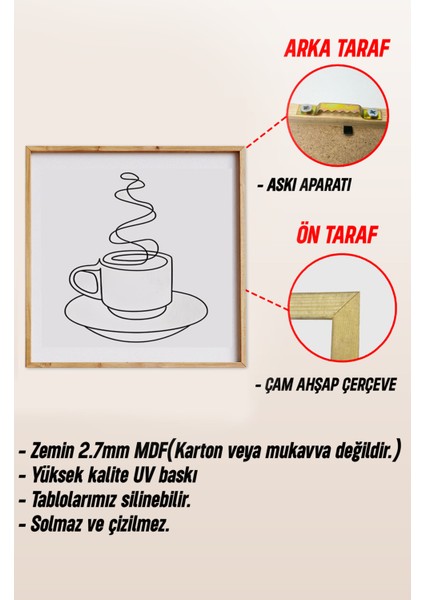 ARKA TARAF

- ASKI APARATI

ÖN TARAF

- ÇAM AHŞAP ÇERÇEVE

- Zemin 2.7mm MDF(Karton veya mukavva değildir.)
- Yüksek kalite UV baskı
- Tablolarımız silinebilir.
- Solmaz ve çizilmez.