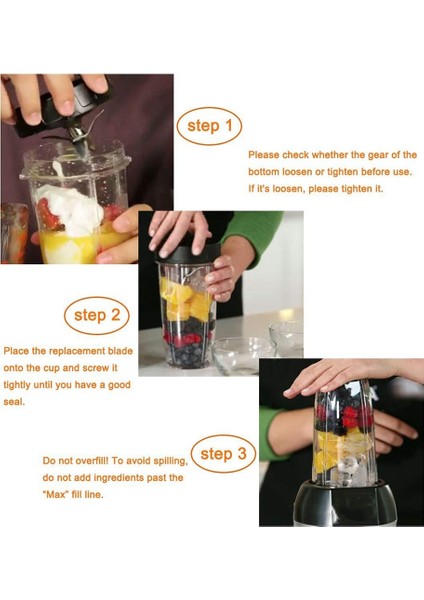 step 1

Please check whether the gear of the bottom loosen or tighten before use. If it's loosen, please tighten it.

step 2

Place the replacement blade onto the cup and screw it tightly until you have a good seal.

step 3

Do not overfill! To avoid spilling, do not add ingredients past the "Max" fill line.