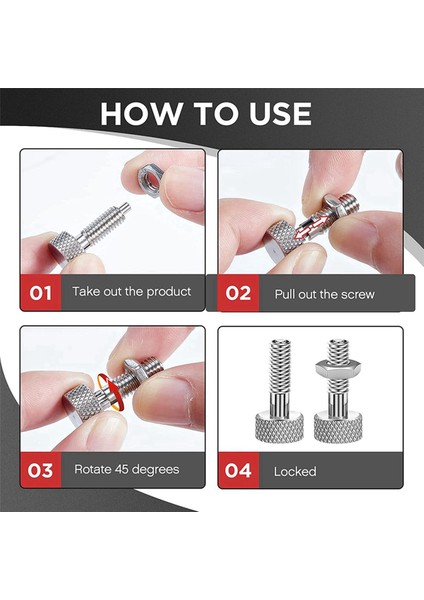 HOW TO USE

01 Take out the product

02 Pull out the screw

03 Rotate 45 degrees

04 Locked