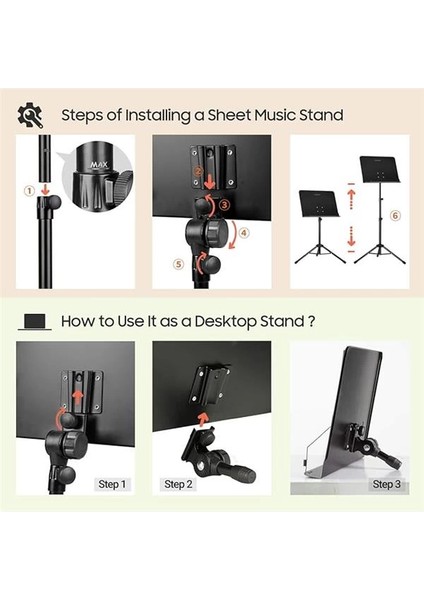 Steps of Installing a Sheet Music Stand

①

MAX

②

③

④

⑤

⑥

How to Use It as a Desktop Stand ?

Step 1

Step 2

Step 3