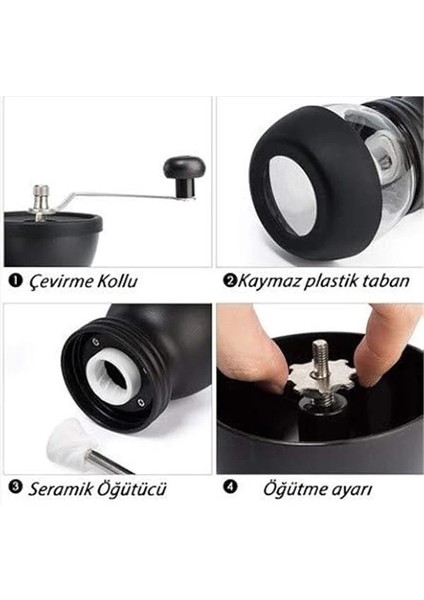 ❶ Çevirme Kollu

❷Kaymaz plastik taban

❸ Seramik Öğütücü

❹ Öğütme ayarı