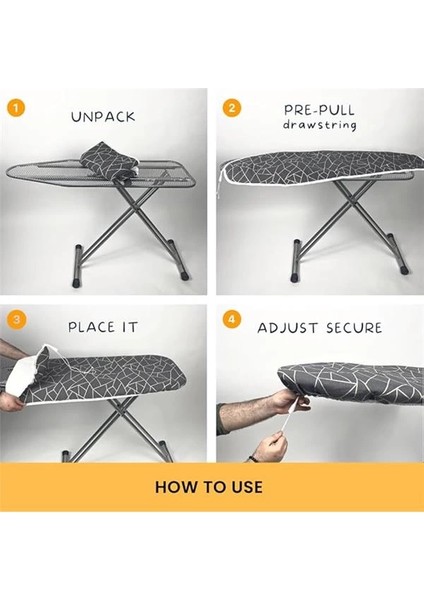 1 UNPACK

2 PRE-PULL drawstring

3 PLACE IT

4 ADJUST SECURE

HOW TO USE