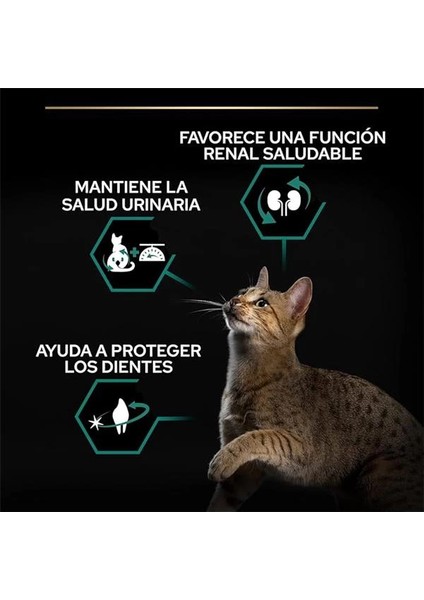 FAVORECE UNA FUNCIÓN RENAL SALUDABLE

MANTIENE LA SALUD URINARIA

AYUDA A PROTEGER LOS DIENTES