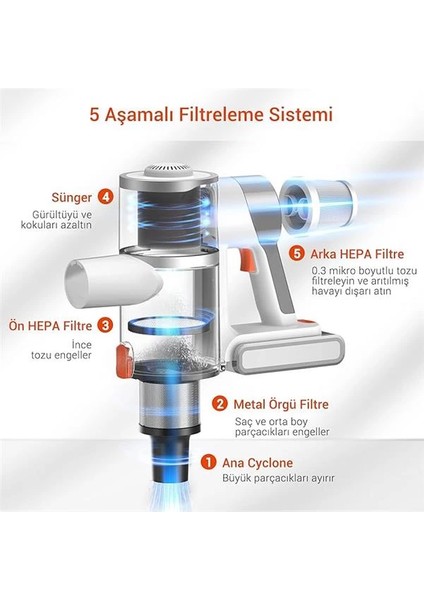 5 Aşamalı Filtreleme Sistemi

Sünger 4
Gürültüyü ve kokuları azaltın

5 Arka HEPA Filtre
0.3 mikro boyutlu tozu filtreleyin ve arıtılmış havayı dışarı atın

Ön HEPA Filtre 3
İnce tozu engeller

2 Metal Örgü Filtre
Saç ve orta boy parçacıkları engeller

1 Ana Cyclone
Büyük parçacıkları ayırır