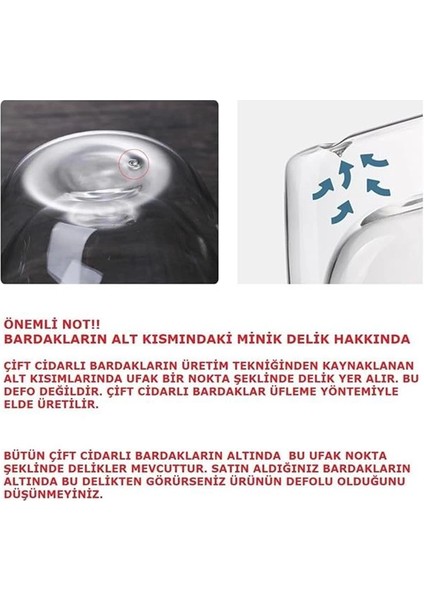 ÖNEMLİ NOT!!
BARDAKLARIN ALT KISMINDAKİ MİNİK DELİK HAKKINDA

ÇİFT CİDARLI BARDAKLARIN ÜRETİM TEKNİĞİNDEN KAYNAKLANAN ALT KISIMLARINDA UFAK BİR NOKTA ŞEKLİNDE DELİK YER ALIR. BU DEFO DEĞİLDİR. ÇİFT CİDARLI BARDAKLAR ÜFLEME YÖNTEMİYLE ELDE ÜRETİLİR.

BÜTÜN ÇİFT CİDARLI BARDAKLARIN ALTINDA BU UFAK NOKTA ŞEKLİNDE DELİKLER MEVCUTTUR. SATIN ALDIĞINIZ BARDAKLARIN ALTINDA BU DELİKTEN GÖRÜRSENİZ ÜRÜNÜN DEFOLU OLDUĞUNU DÜŞÜNMEYİNİZ.