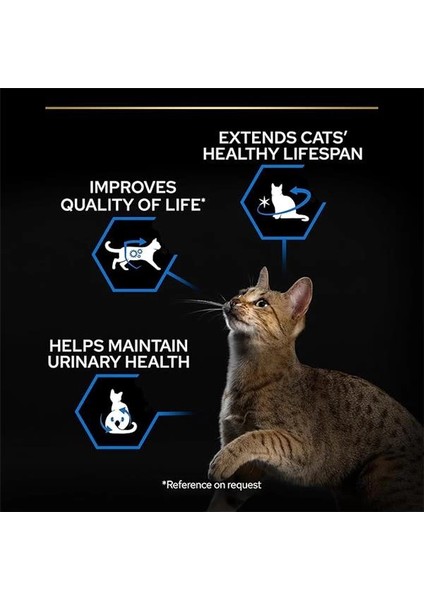 EXTENDS CATS' HEALTHY LIFESPAN

IMPROVES QUALITY OF LIFE*

HELPS MAINTAIN URINARY HEALTH

*Reference on request