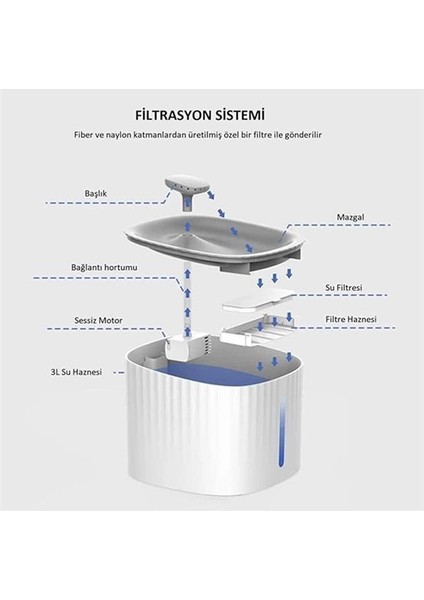 FİLTRASYON SİSTEMİ

Fiber ve naylon katmanlardan üretilmiş özel bir filtre ile gönderilir

Başlık

Mazgal

Bağlantı hortumu

Su Filtresi

Sessiz Motor

Filtre Haznesi

3L Su Haznesi