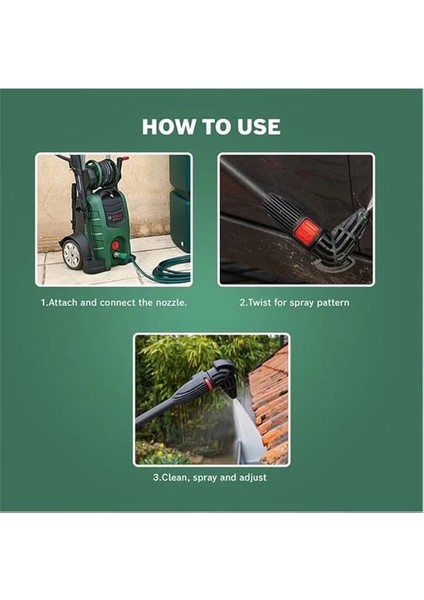 HOW TO USE

BOSCH

1.Attach and connect the nozzle.

2.Twist for spray pattern

3.Clean, spray and adjust