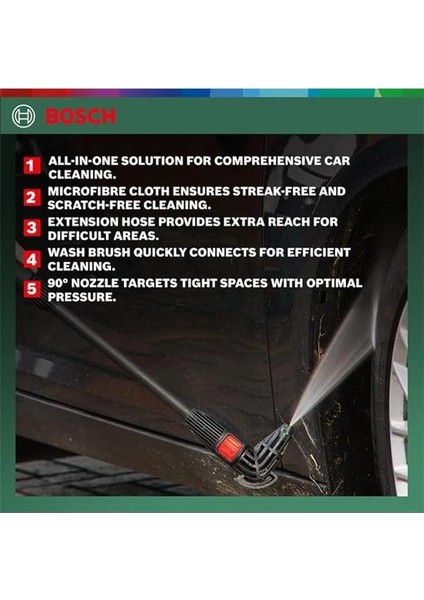 BOSCH

1 ALL-IN-ONE SOLUTION FOR COMPREHENSIVE CAR CLEANING.

2 MICROFIBRE CLOTH ENSURES STREAK-FREE AND SCRATCH-FREE CLEANING.

3 EXTENSION HOSE PROVIDES EXTRA REACH FOR DIFFICULT AREAS.

4 WASH BRUSH QUICKLY CONNECTS FOR EFFICIENT CLEANING.

5 90° NOZZLE TARGETS TIGHT SPACES WITH OPTIMAL PRESSURE.