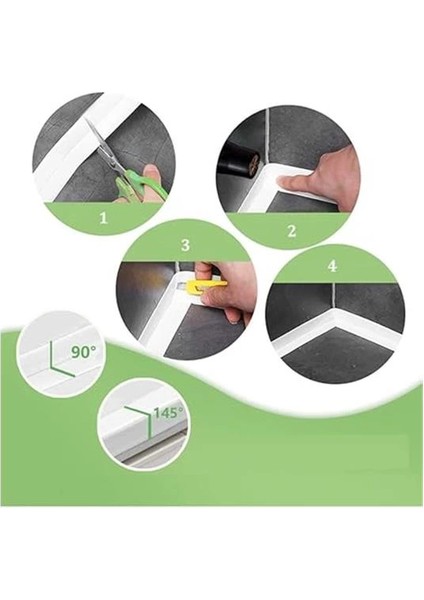 1

2

3

4

90°

145°