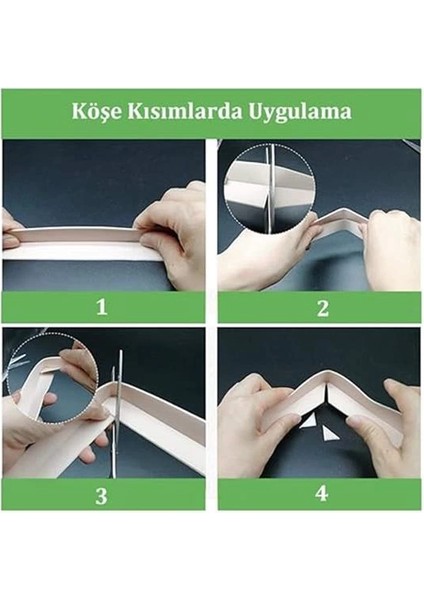 Köşe Kısımlarda Uygulama

1

2

3

4