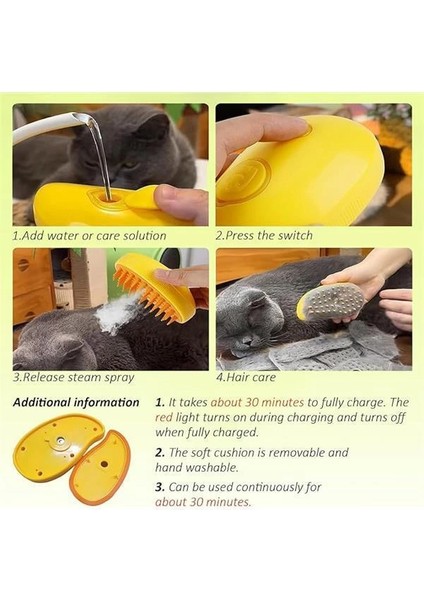 1.Add water or care solution

2.Press the switch

3.Release steam spray

4.Hair care

Additional information

1. It takes about 30 minutes to fully charge. The red light turns on during charging and turns off when fully charged.

2. The soft cushion is removable and hand washable.

3. Can be used continuously for about 30 minutes.