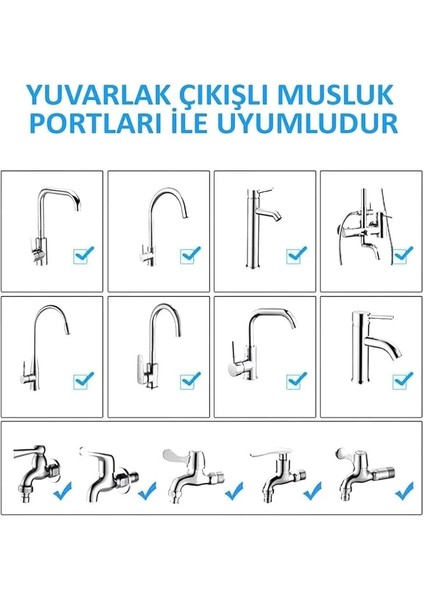 YUVARLAK ÇIKIŞLI MUSLUK PORTLARI İLE UYUMLUDUR