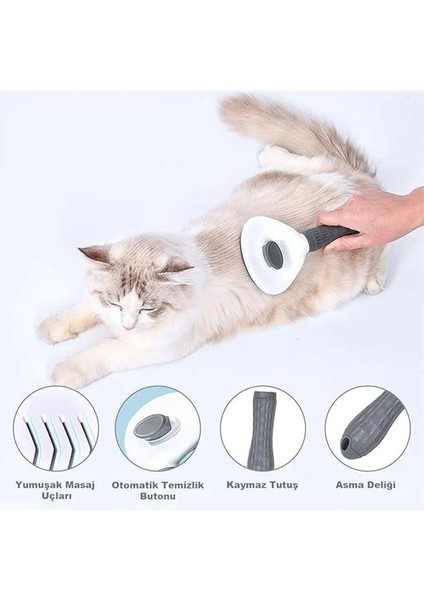 Yumuşak Masaj Uçları

Otomatik Temizlik Butonu

Kaymaz Tutuş

Asma Deliği