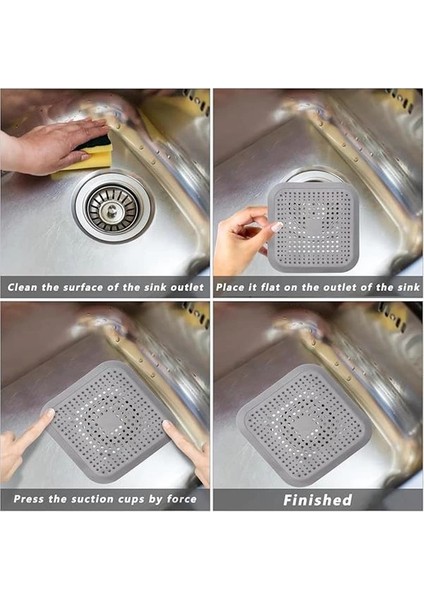 Clean the surface of the sink outlet

Place it flat on the outlet of the sink

Press the suction cups by force

Finished