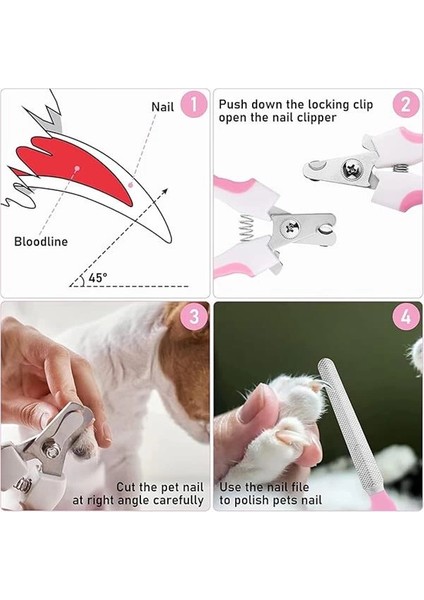 Nail 1

Bloodline

45°

Push down the locking clip open the nail clipper 2

3

Cut the pet nail at right angle carefully

4

Use the nail file to polish pets nail