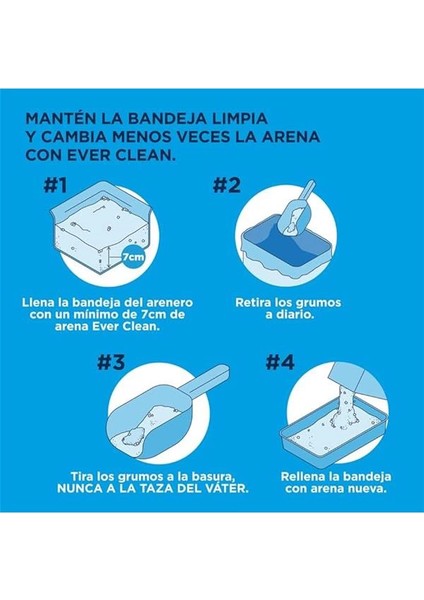 MANTÉN LA BANDEJA LIMPIA Y CAMBIA MENOS VECES LA ARENA CON EVER CLEAN.

#1

7cm

Llena la bandeja del arenero con un mínimo de 7cm de arena Ever Clean.

#2

Retira los grumos a diario.

#3

Tira los grumos a la basura, NUNCA A LA TAZA DEL VÁTER.

#4

Rellena la bandeja con arena nueva.