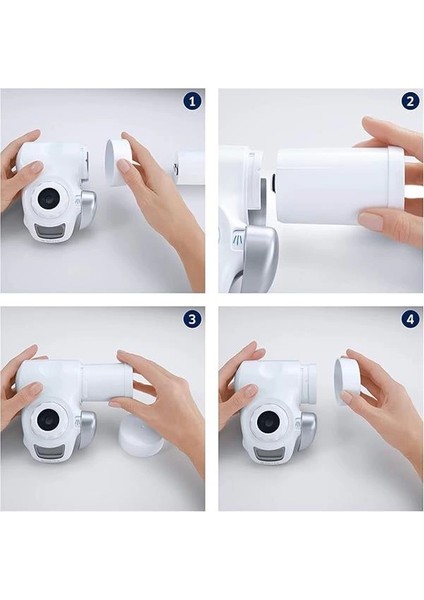 1

2

3

4