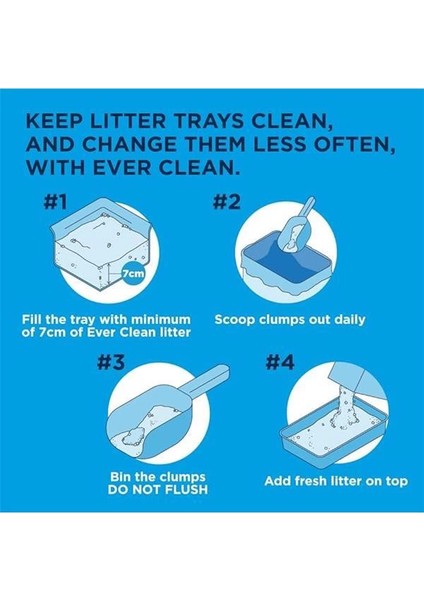 KEEP LITTER TRAYS CLEAN, AND CHANGE THEM LESS OFTEN, WITH EVER CLEAN.

#1

7cm

Fill the tray with minimum of 7cm of Ever Clean litter

#2

Scoop clumps out daily

#3

Bin the clumps
DO NOT FLUSH

#4

Add fresh litter on top