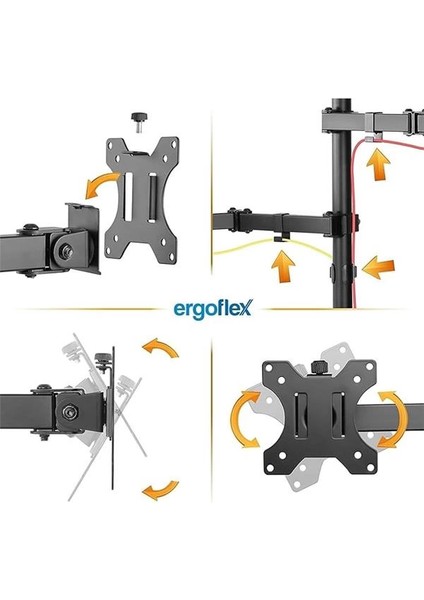 ergoflex