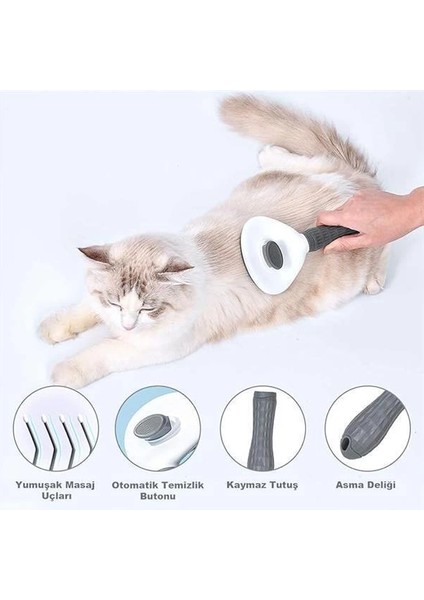 Yumuşak Masaj Uçları

Otomatik Temizlik Butonu

Kaymaz Tutuş

Asma Deliği