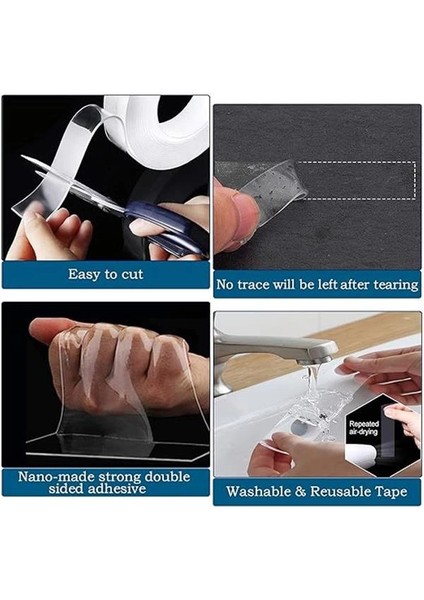 Easy to cut

No trace will be left after tearing

Nano-made strong double sided adhesive

Repeated air-drying

Washable & Reusable Tape