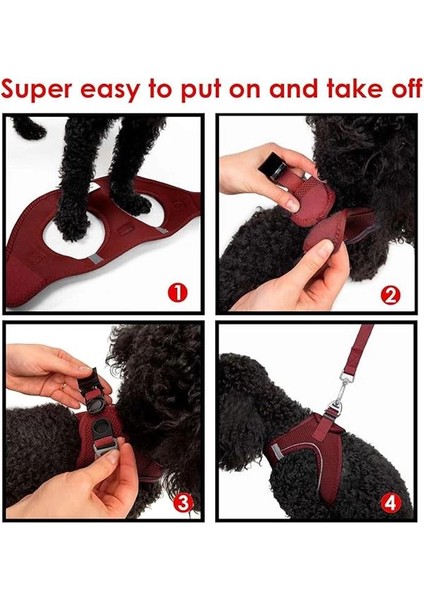 Super easy to put on and take off

1

2

3

4