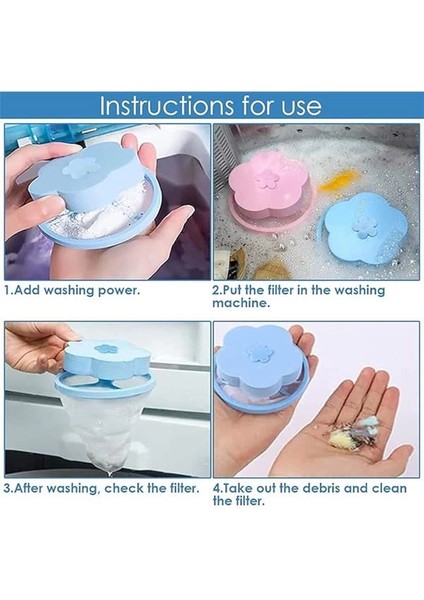 Instructions for use

1.Add washing power.

2.Put the filter in the washing machine.

3.After washing, check the filter.

4.Take out the debris and clean the filter.