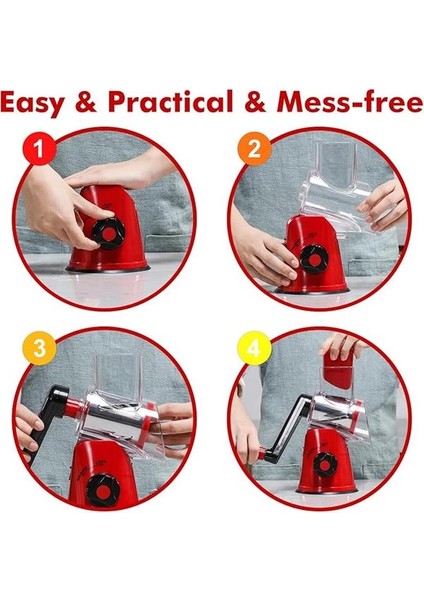 Easy & Practical & Mess-free

1

2

3

4