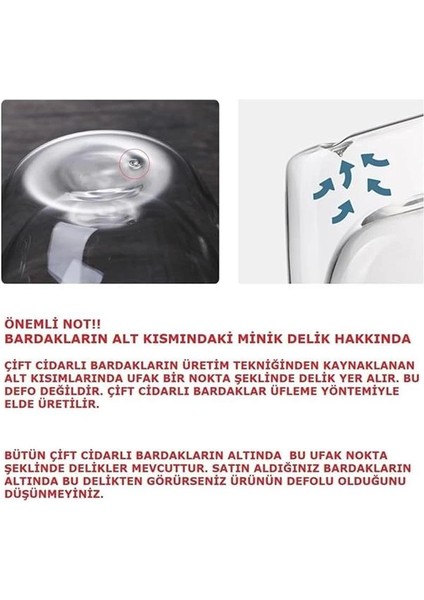 ÖNEMLİ NOT!!
BARDAKLARIN ALT KISMINDAKİ MİNİK DELİK HAKKINDA

ÇİFT CİDARLI BARDAKLARIN ÜRETİM TEKNİĞİNDEN KAYNAKLANAN ALT KISIMLARINDA UFAK BİR NOKTA ŞEKLİNDE DELİK YER ALIR. BU DEFO DEĞİLDİR. ÇİFT CİDARLI BARDAKLAR ÜFLEME YÖNTEMİYLE ELDE ÜRETİLİR.

BÜTÜN ÇİFT CİDARLI BARDAKLARIN ALTINDA BU UFAK NOKTA ŞEKLİNDE DELİKLER MEVCUTTUR. SATIN ALDIĞINIZ BARDAKLARIN ALTINDA BU DELİKTEN GÖRÜRSENİZ ÜRÜNÜN DEFOLU OLDUĞUNU DÜŞÜNMEYİNİZ.