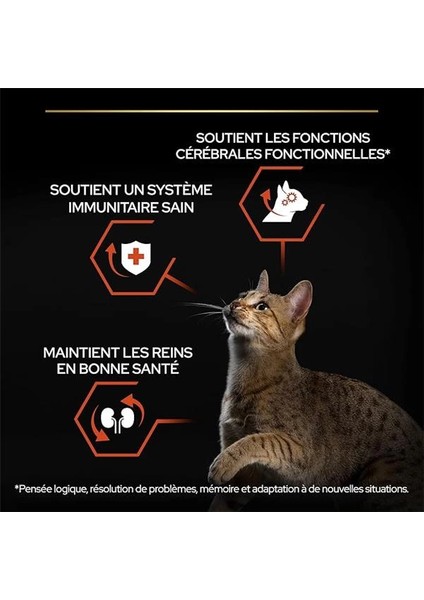 SOUTIENT LES FONCTIONS CÉRÉBRALES FONCTIONNELLES*

SOUTIENT UN SYSTÈME IMMUNITAIRE SAIN

MAINTIENT LES REINS EN BONNE SANTÉ

*Pensée logique, résolution de problèmes, mémoire et adaptation à de nouvelles situations.