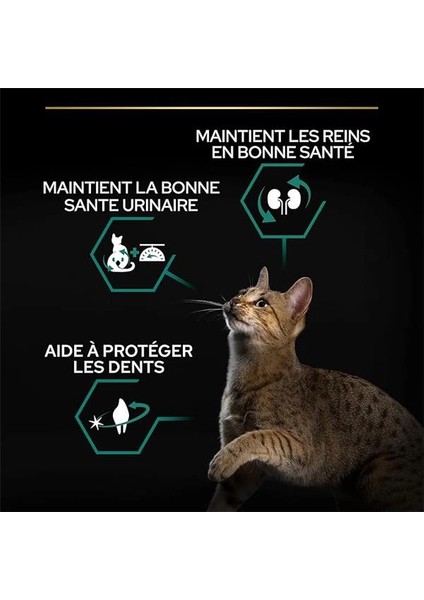 MAINTIENT LES REINS EN BONNE SANTÉ

MAINTIENT LA BONNE SANTE URINAIRE

AIDE À PROTÉGER LES DENTS