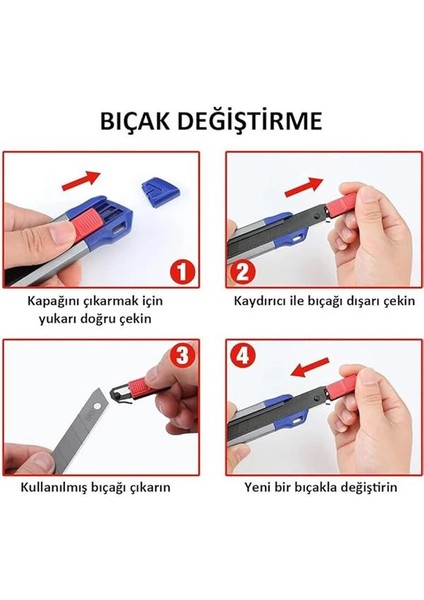 BIÇAK DEĞİŞTİRME

1

Kapağını çıkarmak için yukarı doğru çekin

2

Kaydırıcı ile bıçağı dışarı çekin

3

Kullanılmış bıçağı çıkarın

4

Yeni bir bıçakla değiştirin