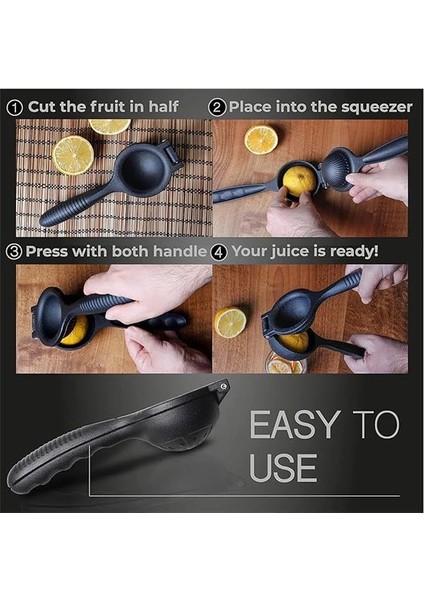 ① Cut the fruit in half
② Place into the squeezer
③ Press with both handle
④ Your juice is ready!

EASY TO USE