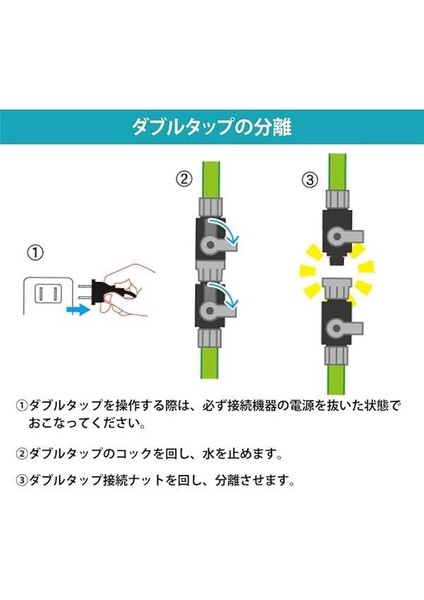 ダブルタップの分離

①

②

③

①ダブルタップを操作する際は、必ず接続機器の電源を抜いた状態でおこなってください。

②ダブルタップのコックを回し、水を止めます。

③ダブルタップ接続ナットを回し、分離させます。