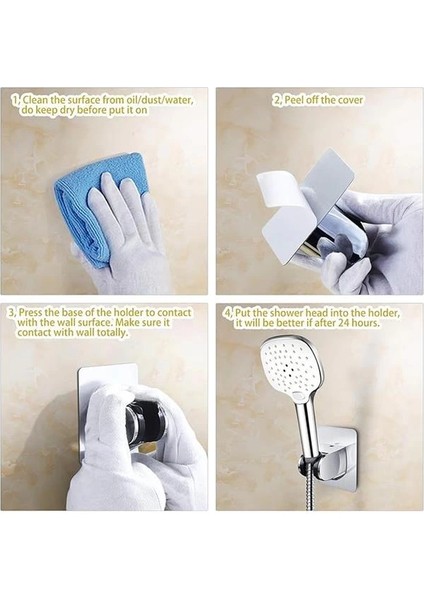 1, Clean the surface from oil/dust/water, do keep dry before put it on

2, Peel off the cover

3, Press the base of the holder to contact with the wall surface. Make sure it contact with wall totally.

4, Put the shower head into the holder, it will be better if after 24 hours.