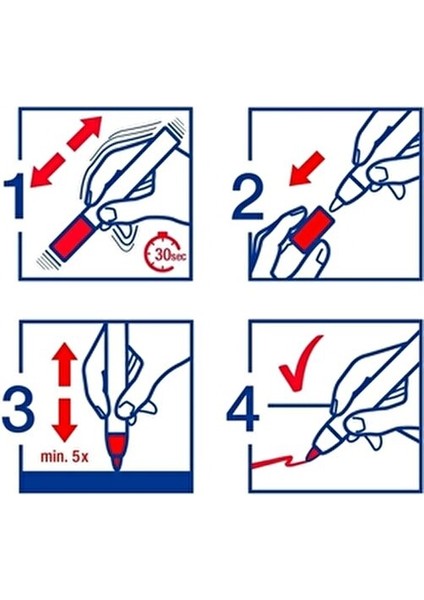 1
30sec
2
3
min. 5x
4