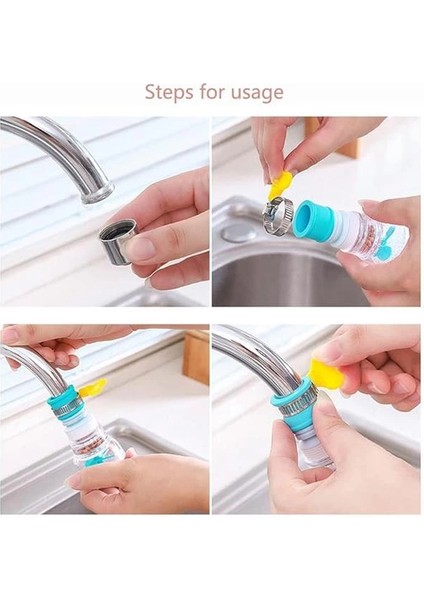 Steps for usage