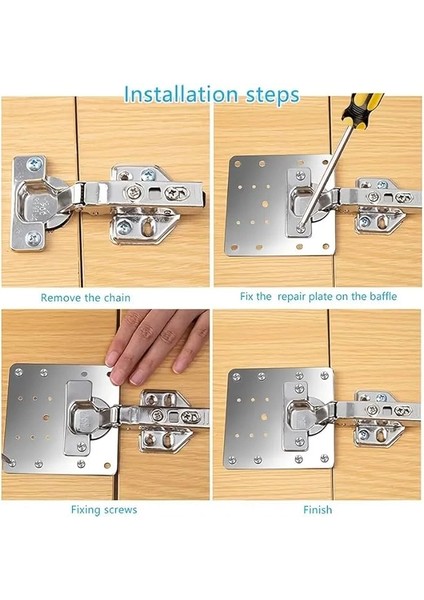 Installation steps

Remove the chain

Fix the repair plate on the baffle

Fixing screws

Finish