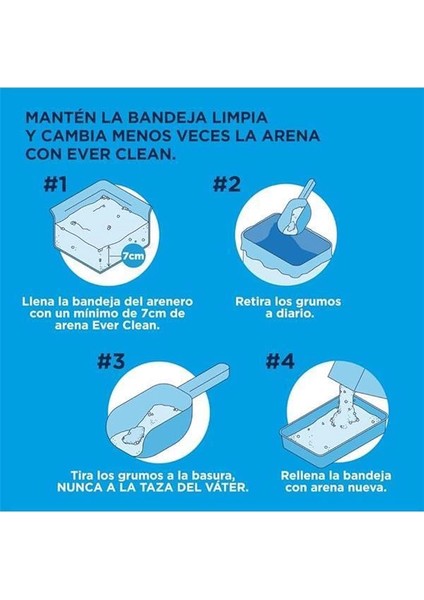 MANTÉN LA BANDEJA LIMPIA Y CAMBIA MENOS VECES LA ARENA CON EVER CLEAN.

#1

7cm

Llena la bandeja del arenero con un mínimo de 7cm de arena Ever Clean.

#2

Retira los grumos a diario.

#3

Tira los grumos a la basura, NUNCA A LA TAZA DEL VÁTER.

#4

Rellena la bandeja con arena nueva.