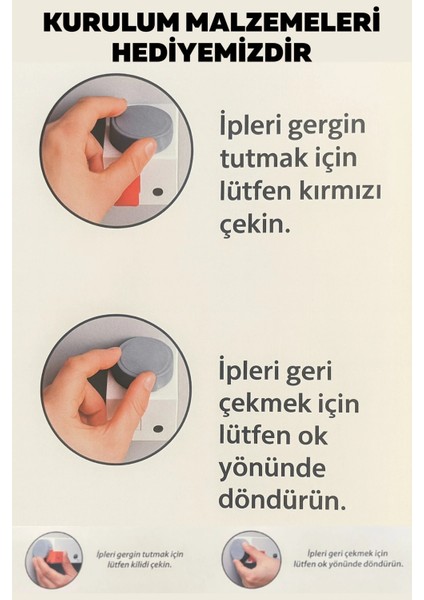 KURULUM MALZEMELERİ HEDİYEMİZDİR

İpleri gergin tutmak için lütfen kırmızı çekin.

İpleri geri çekmek için lütfen ok yönünde döndürün.

İpleri gergin tutmak için lütfen kilidi çekin.

İpleri geri çekmek için lütfen ok yönünde döndürün.