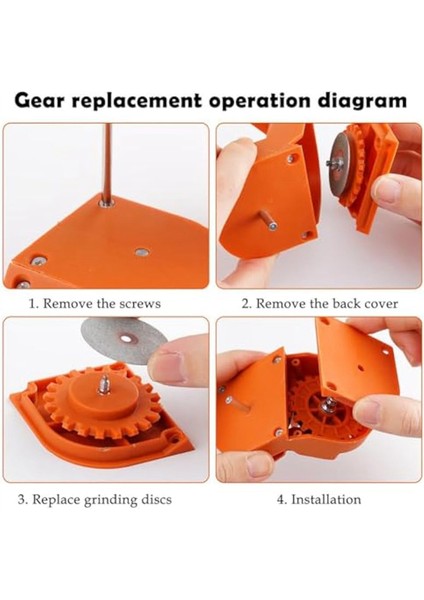 Gear replacement operation diagram

1. Remove the screws

2. Remove the back cover

3. Replace grinding discs

4. Installation