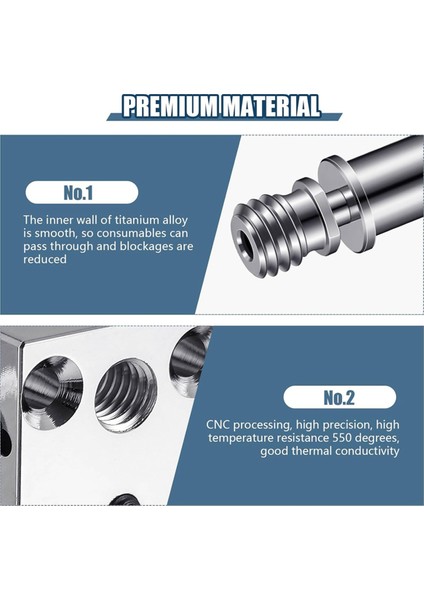 PREMIUM MATERIAL

No.1

The inner wall of titanium alloy is smooth, so consumables can pass through and blockages are reduced

No.2

CNC processing, high precision, high temperature resistance 550 degrees, good thermal conductivity